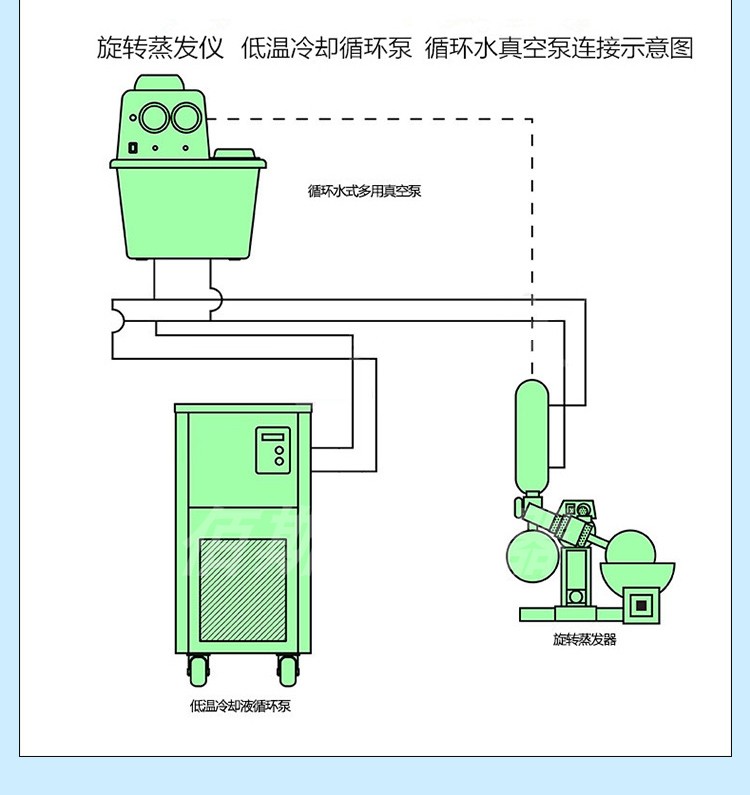 旋转蒸发仪 低温冷却循环泵 循环水真空泵连接示意图

循环水式多用真空泵

旋转蒸发器

低温冷却液循环泵